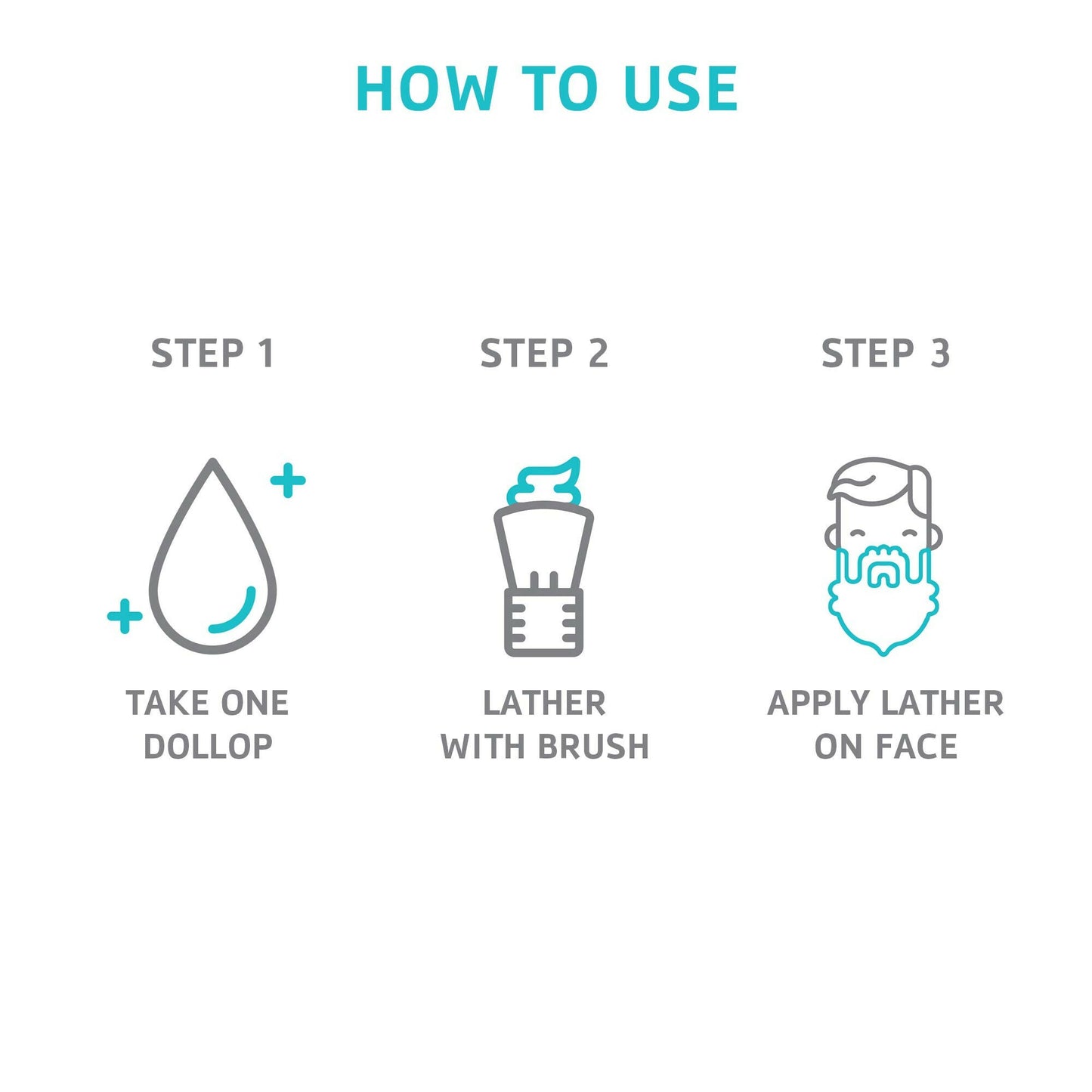 HOW TO USE

STEP 1

TAKE ONE DOLLOP

STEP 2

LATHER WITH BRUSH

STEP 3

APPLY LATHER ON FACE