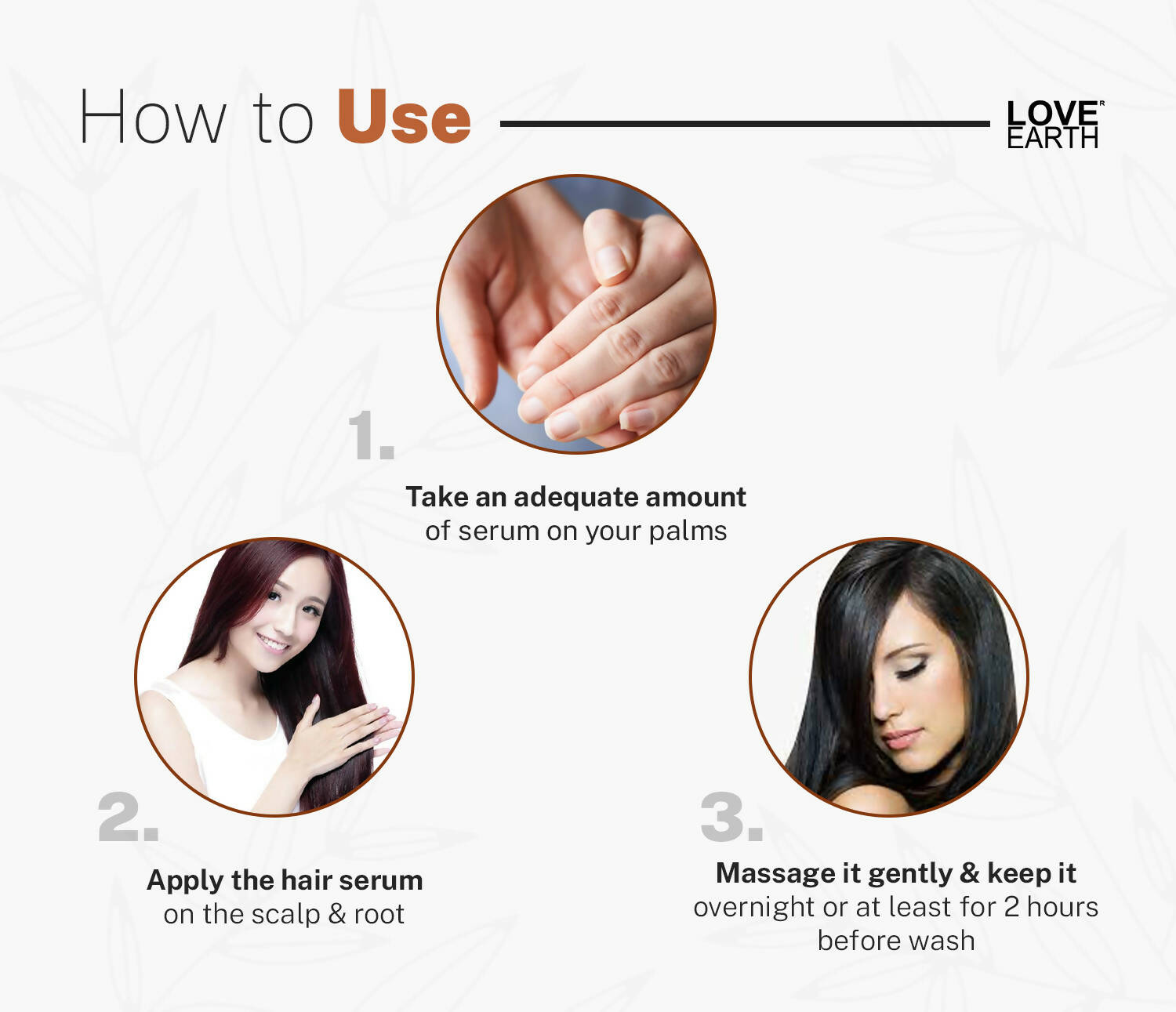 How to Use

LOVE EARTH

1.

Take an adequate amount of serum on your palms

2.

Apply the hair serum on the scalp & root

3.

Massage it gently & keep it overnight or at least for 2 hours before wash