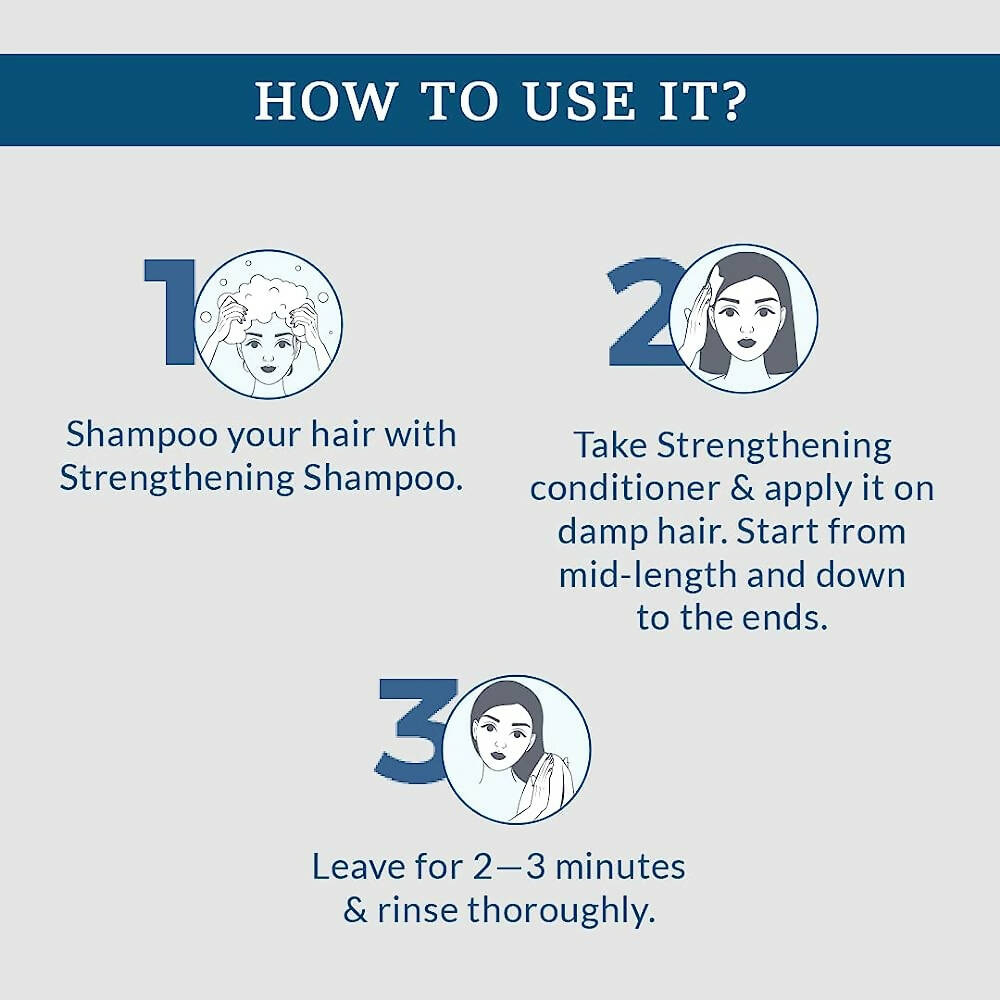 HOW TO USE IT?

1

Shampoo your hair with Strengthening Shampoo.

2

Take Strengthening conditioner & apply it on damp hair. Start from mid-length and down to the ends.

3

Leave for 2—3 minutes & rinse thoroughly.