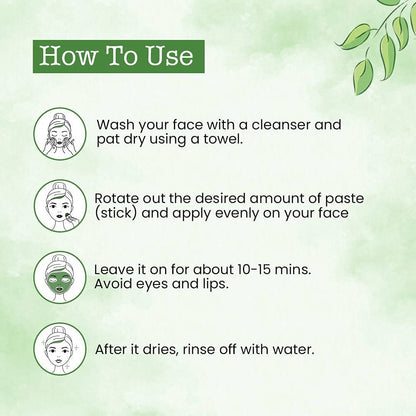 How To Use

Wash your face with a cleanser and pat dry using a towel.

Rotate out the desired amount of paste (stick) and apply evenly on your face

Leave it on for about 10-15 mins. Avoid eyes and lips.

After it dries, rinse off with water.