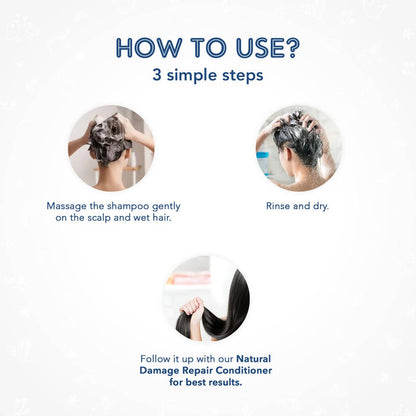 HOW TO USE?
3 simple steps

Massage the shampoo gently on the scalp and wet hair.

Rinse and dry.

Follow it up with our Natural Damage Repair Conditioner for best results.