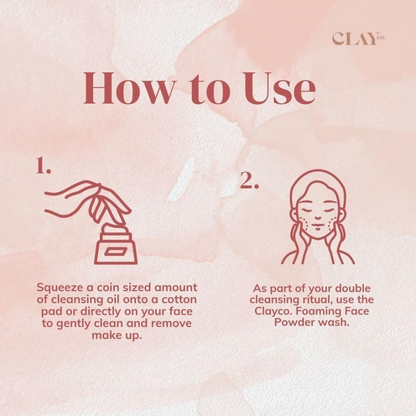 CLAY CO.

How to Use

1.

Squeeze a coin sized amount of cleansing oil onto a cotton pad or directly on your face to gently clean and remove make up.

2.

As part of your double cleansing ritual, use the Clayco. Foaming Face Powder wash.