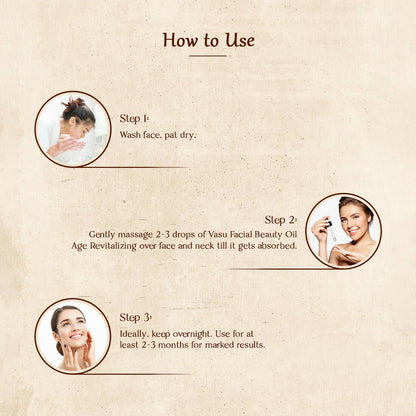 How to Use

Step 1:
Wash face, pat dry.

Step 2:
Gently massage 2-3 drops of Vasu Facial Beauty Oil Age Revitalizing over face and neck till it gets absorbed.

Step 3:
Ideally, keep overnight. Use for at least 2-3 months for marked results.