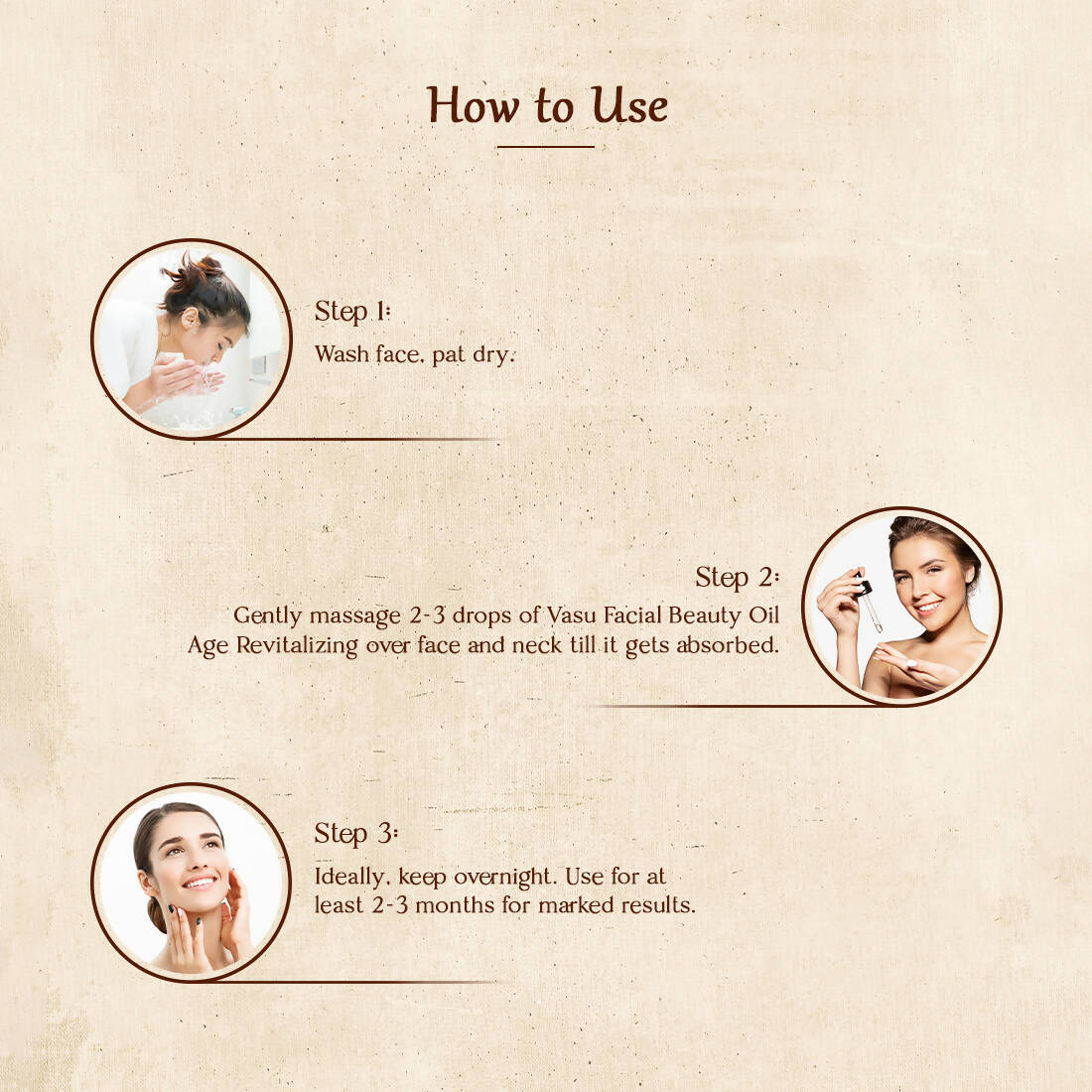 How to Use

Step 1:

Wash face, pat dry.

Step 2:

Gently massage 2-3 drops of Vasu Facial Beauty Oil Age Revitalizing over face and neck till it gets absorbed.

Step 3:

Ideally, keep overnight. Use for at least 2-3 months for marked results.