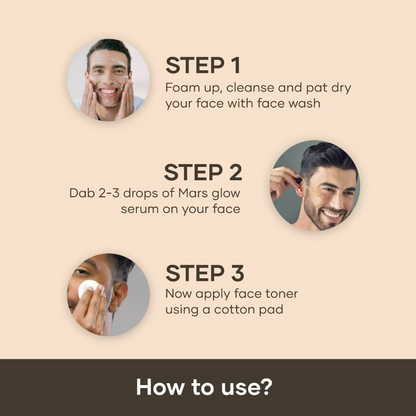 STEP 1
Foam up, cleanse and pat dry your face with face wash

STEP 2
Dab 2-3 drops of Mars glow serum on your face

STEP 3
Now apply face toner using a cotton pad

How to use?