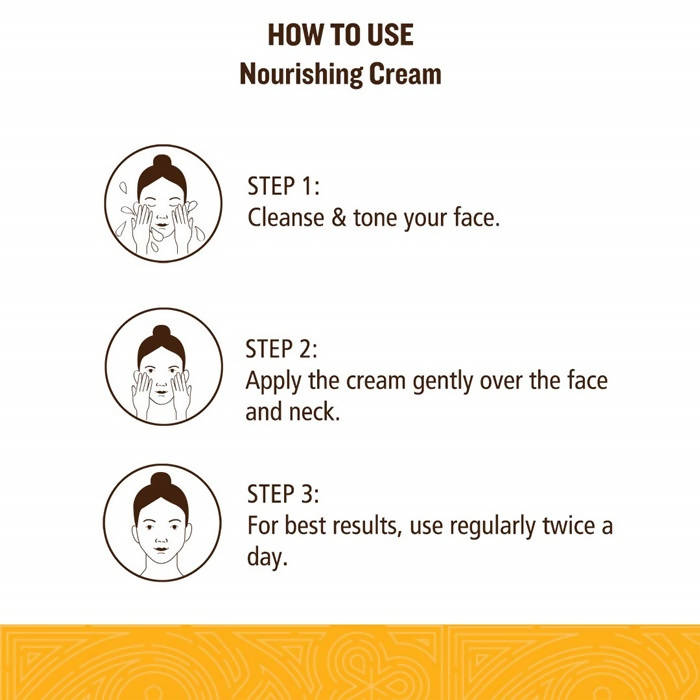 HOW TO USE
Nourishing Cream

STEP 1:
Cleanse & tone your face.

STEP 2:
Apply the cream gently over the face and neck.

STEP 3:
For best results, use regularly twice a day.