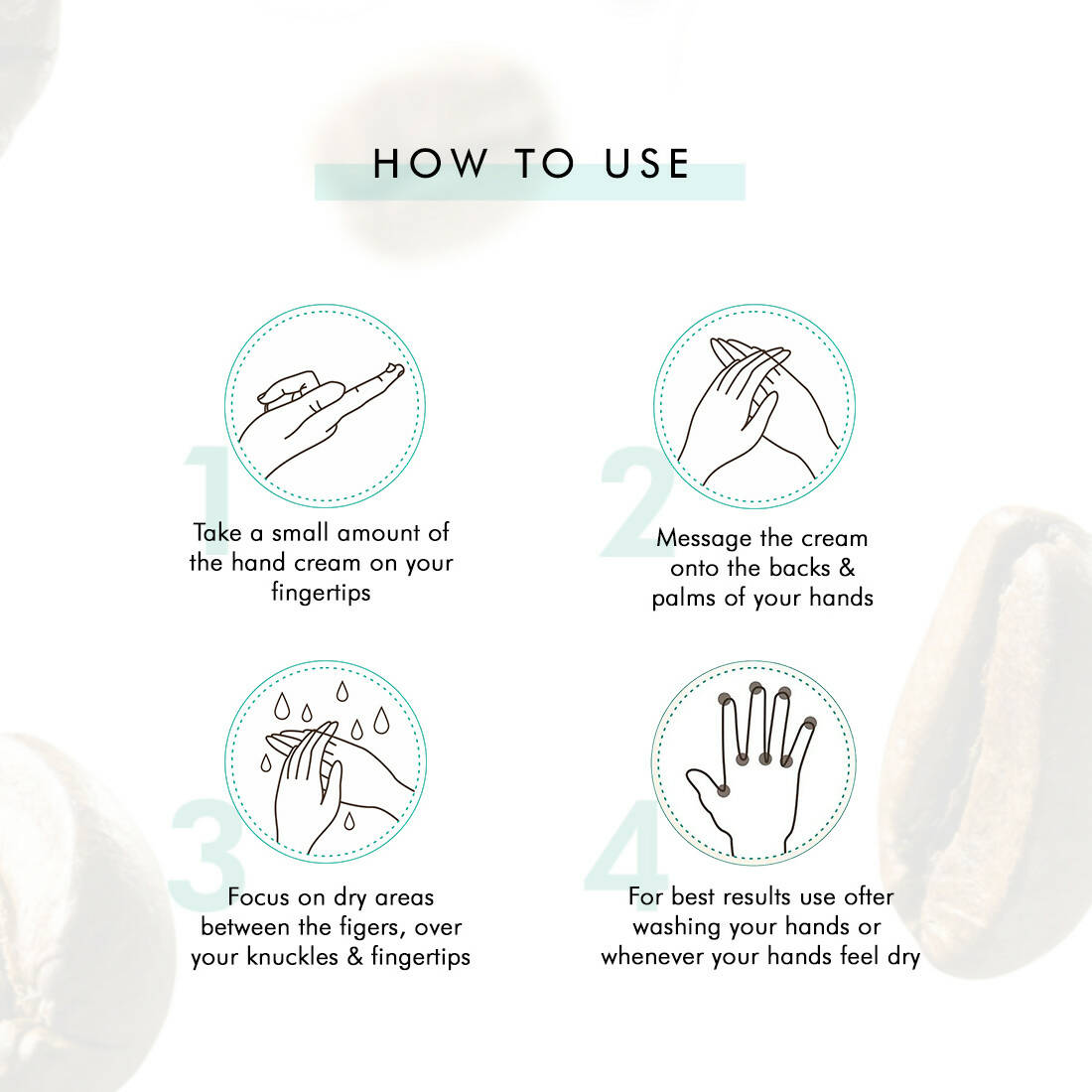 HOW TO USE

1

Take a small amount of the hand cream on your fingertips

2

Message the cream onto the backs & palms of your hands

3

Focus on dry areas between the figers, over your knuckles & fingertips

4

For best results use ofter washing your hands or whenever your hands feel dry