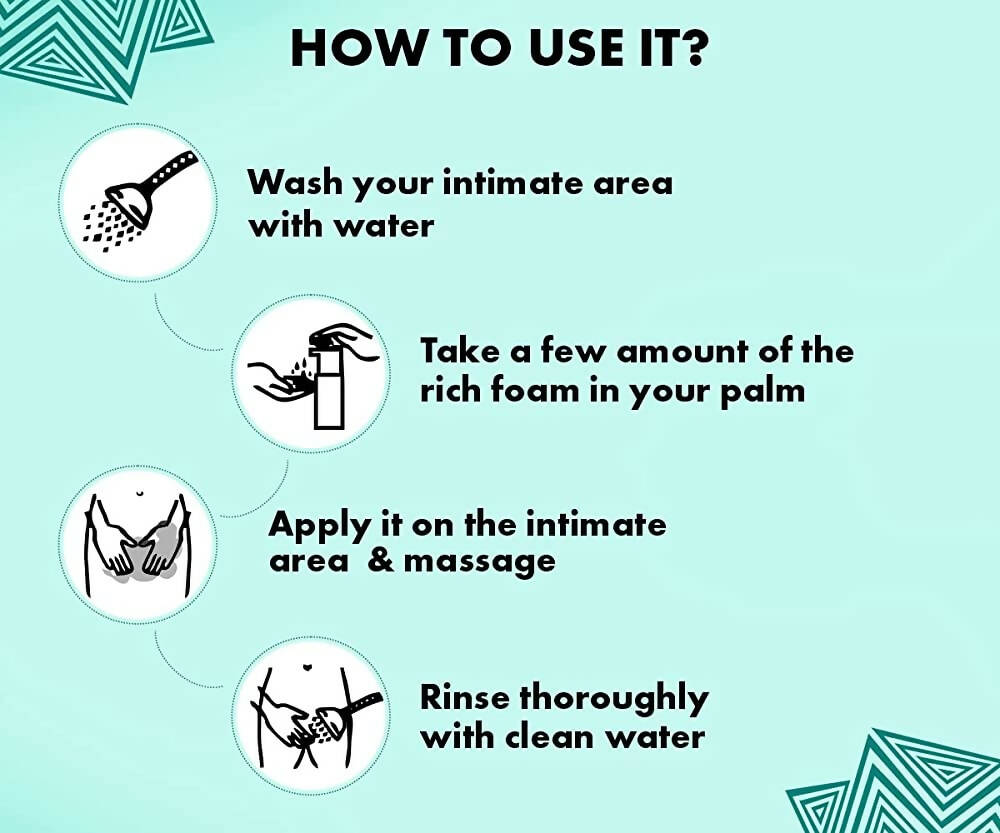 HOW TO USE IT?

Wash your intimate area with water

Take a few amount of the rich foam in your palm

Apply it on the intimate area & massage

Rinse thoroughly with clean water