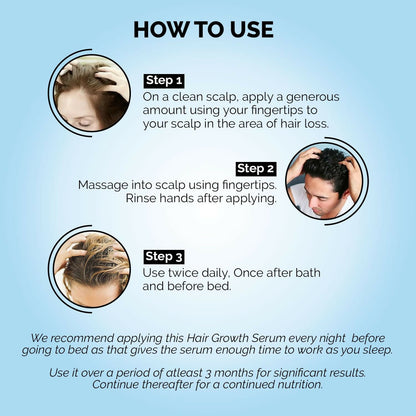 HOW TO USE

Step 1
On a clean scalp, apply a generous amount using your fingertips to your scalp in the area of hair loss.

Step 2
Massage into scalp using fingertips. Rinse hands after applying.

Step 3
Use twice daily, Once after bath and before bed.

We recommend applying this Hair Growth Serum every night before going to bed as that gives the serum enough time to work as you sleep.

Use it over a period of atleast 3 months for significant results. Continue thereafter for a continued nutrition.