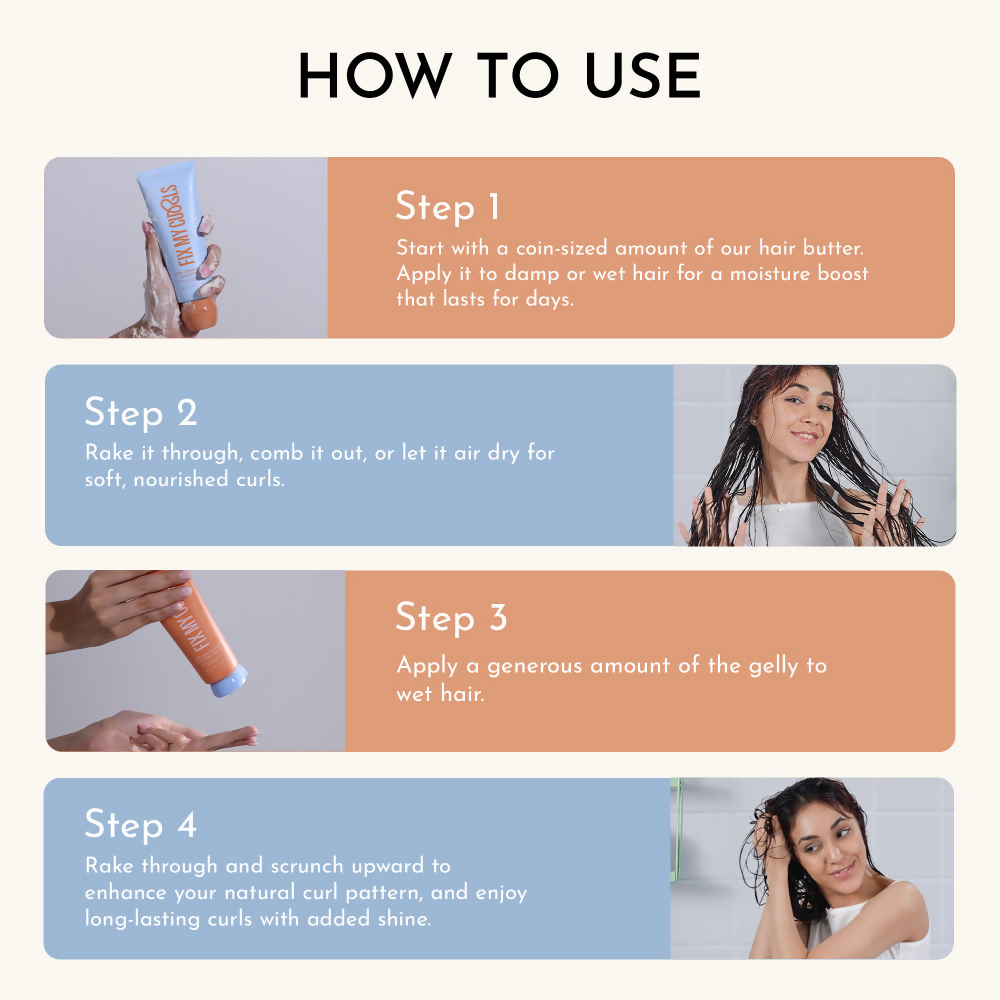 HOW TO USE

FIX MY CURLS

Step 1
Start with a coin-sized amount of our hair butter. Apply it to damp or wet hair for a moisture boost that lasts for days.

Step 2
Rake it through, comb it out, or let it air dry for soft, nourished curls.

FIX MY

Step 3
Apply a generous amount of the gelly to wet hair.

Step 4
Rake through and scrunch upward to enhance your natural curl pattern, and enjoy long-lasting curls with added shine.