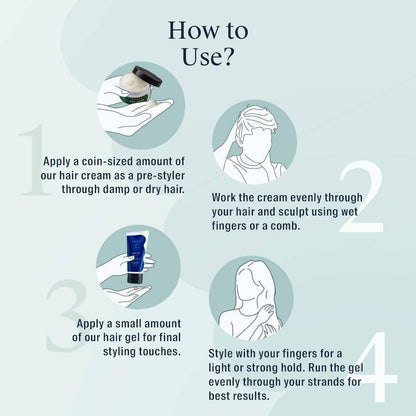 How to Use?

1

Apply a coin-sized amount of our hair cream as a pre-styler through damp or dry hair.

2

Work the cream evenly through your hair and sculpt using wet fingers or a comb.

3

Apply a small amount of our hair gel for final styling touches.

4

Style with your fingers for a light or strong hold. Run the gel evenly through your strands for best results.