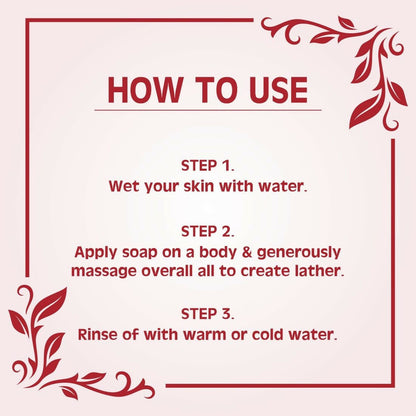 HOW TO USE

STEP 1.
Wet your skin with water.

STEP 2.
Apply soap on a body & generously massage overall all to create lather.

STEP 3.
Rinse of with warm or cold water.