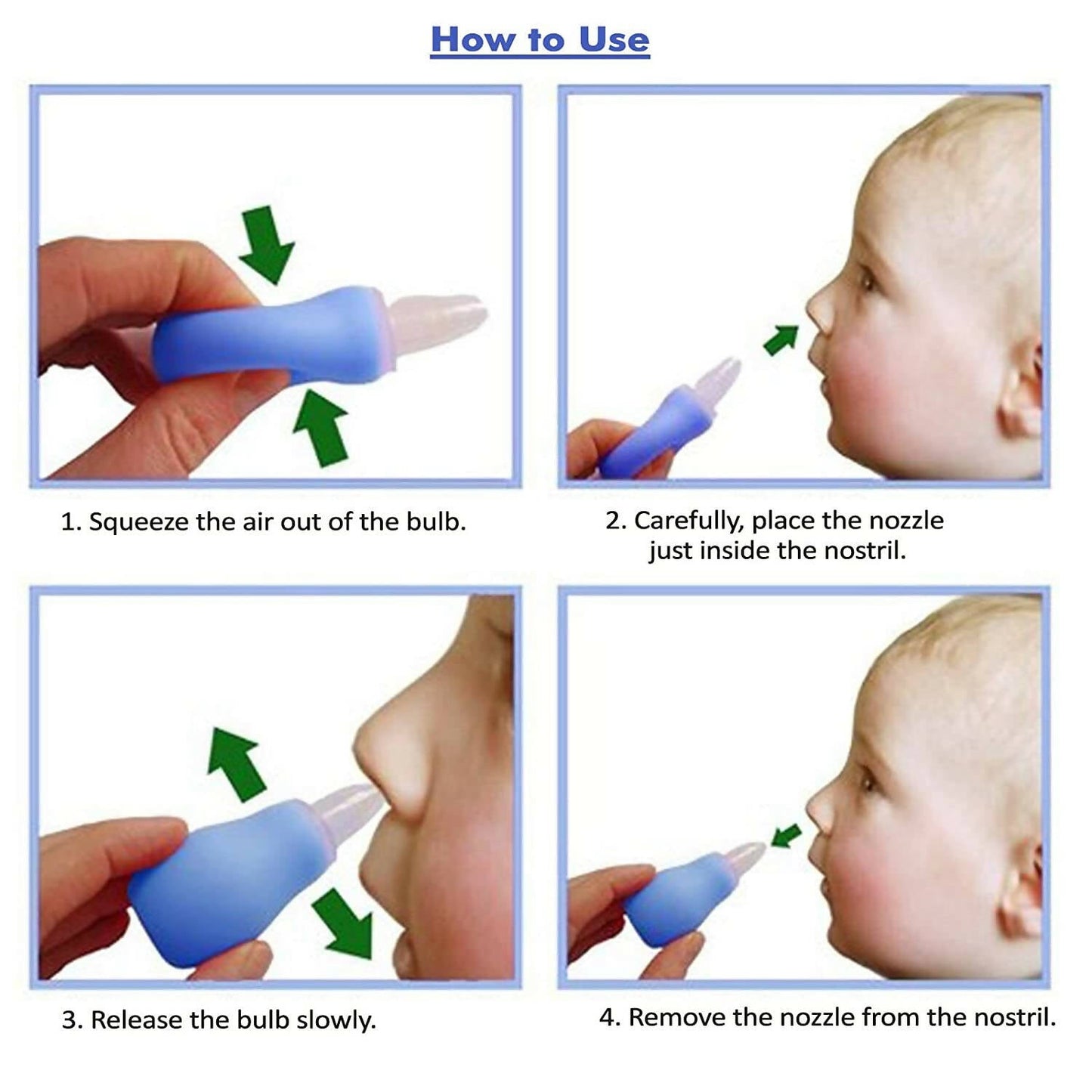 How to Use

1. Squeeze the air out of the bulb.

2. Carefully, place the nozzle just inside the nostril.

3. Release the bulb slowly.

4. Remove the nozzle from the nostril.