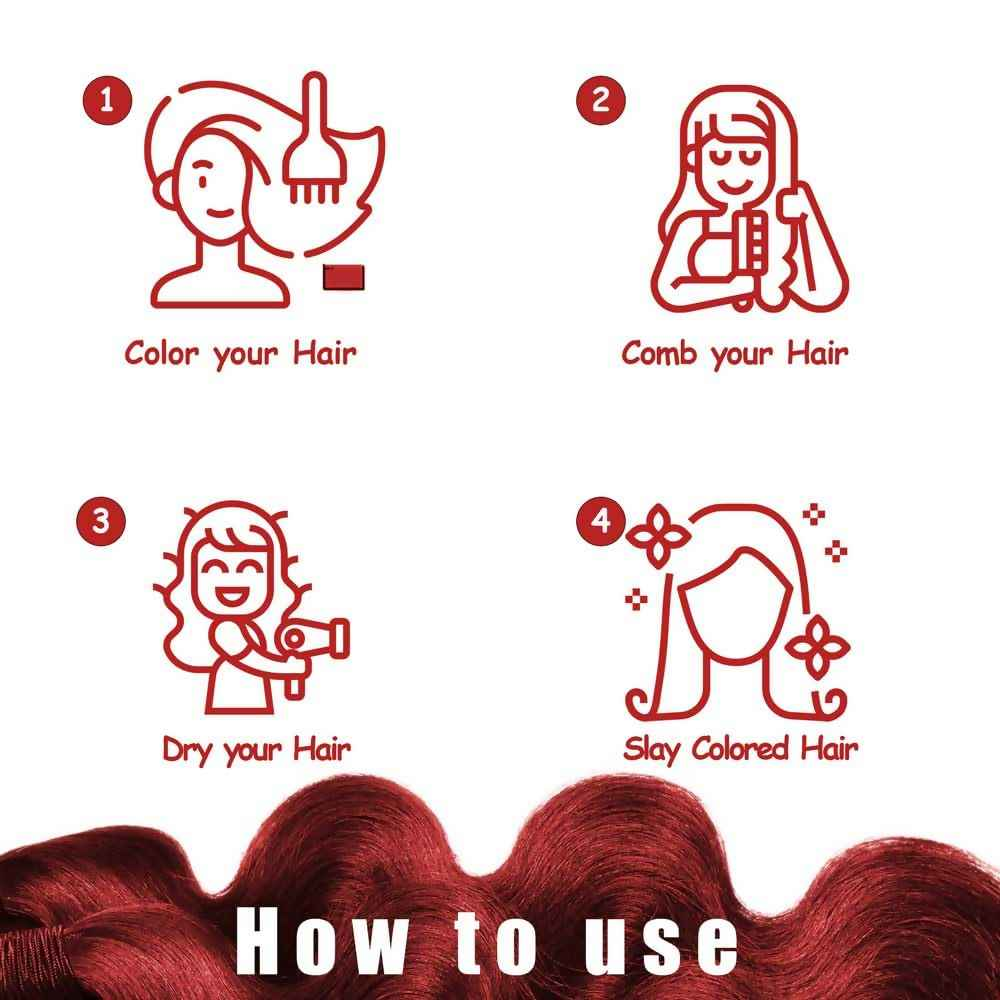 1
Color your Hair

2
Comb your Hair

3
Dry your Hair

4
Slay Colored Hair

How to use