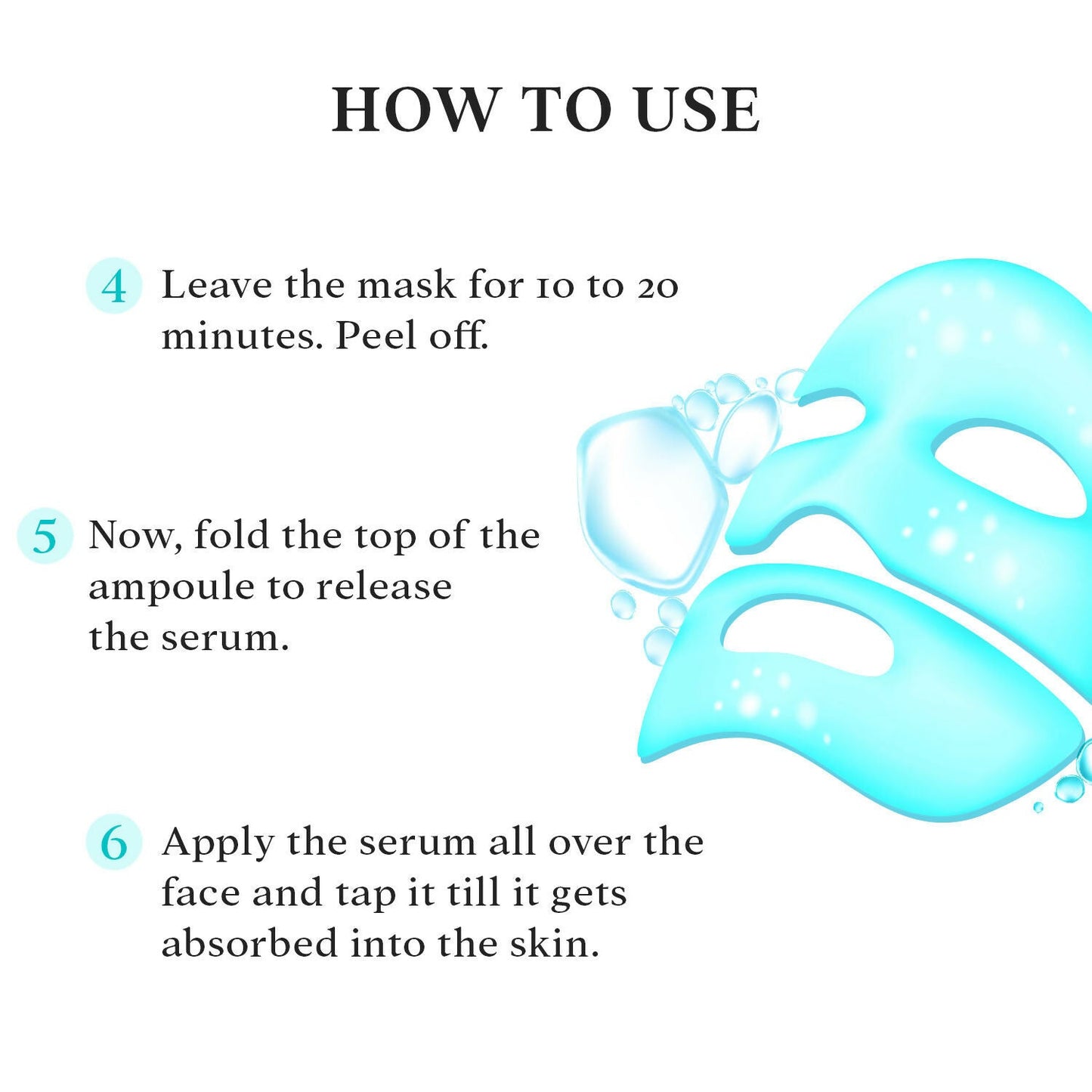 HOW TO USE

4 Leave the mask for 10 to 20 minutes. Peel off.

5 Now, fold the top of the ampoule to release the serum.

6 Apply the serum all over the face and tap it till it gets absorbed into the skin.