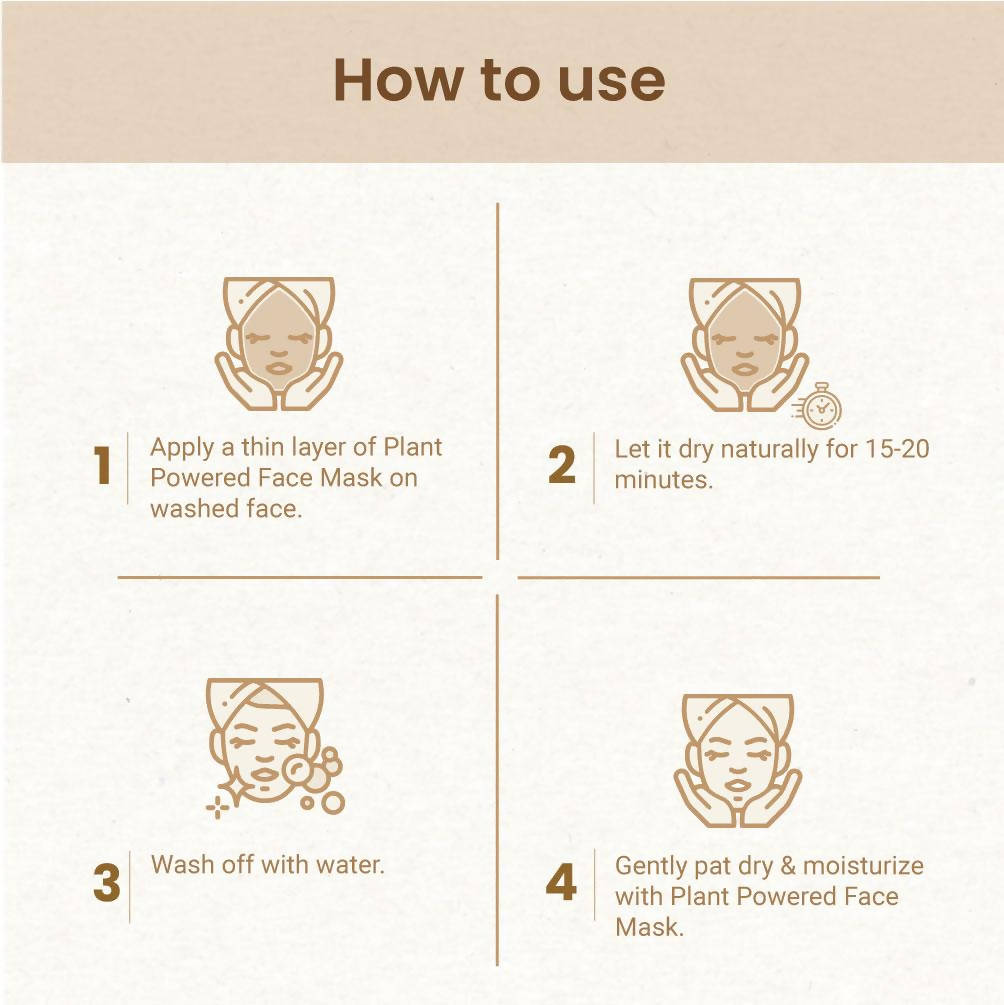 How to use

1 Apply a thin layer of Plant Powered Face Mask on washed face.

2 Let it dry naturally for 15-20 minutes.

3 Wash off with water.

4 Gently pat dry & moisturize with Plant Powered Face Mask.