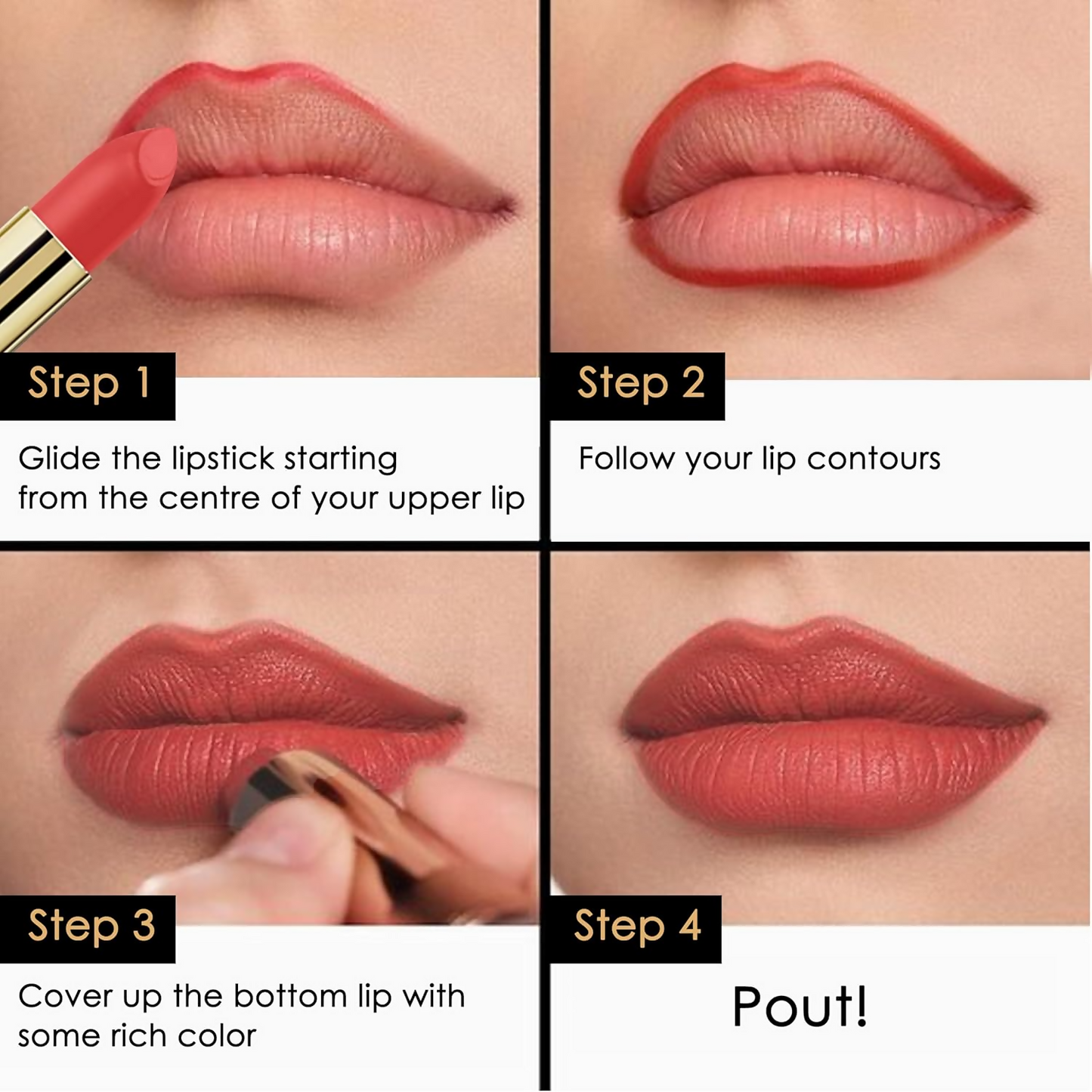 Step 1

Glide the lipstick starting from the centre of your upper lip

Step 2

Follow your lip contours

Step 3

Cover up the bottom lip with some rich color

Step 4

Pout!