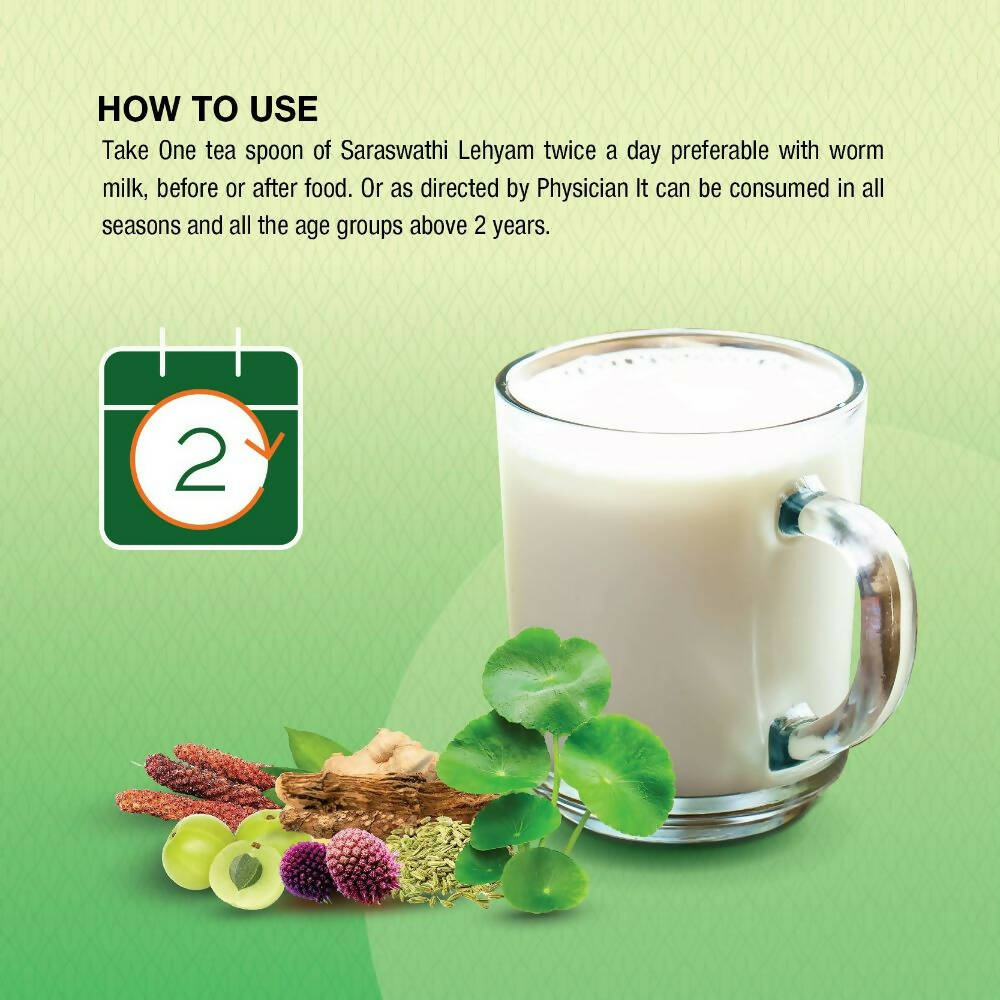 HOW TO USE

Take One tea spoon of Saraswathi Lehyam twice a day preferable with worm milk, before or after food. Or as directed by Physician It can be consumed in all seasons and all the age groups above 2 years.

2