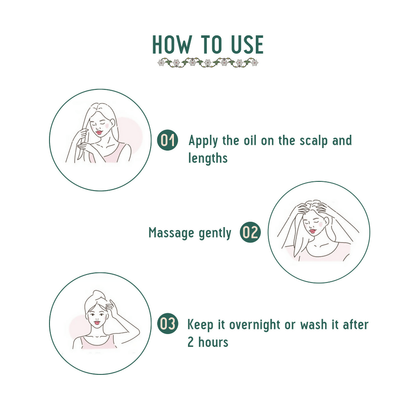 HOW TO USE

01 Apply the oil on the scalp and lengths

Massage gently 02

03 Keep it overnight or wash it after 2 hours