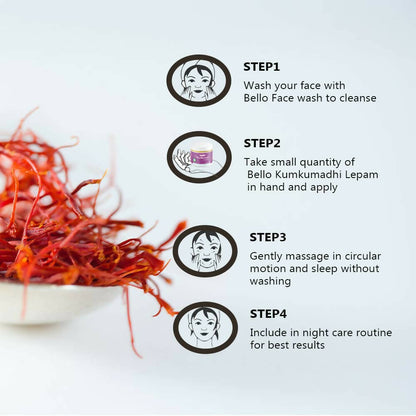 STEP1
Wash your face with Bello Face wash to cleanse

STEP2
Take small quantity of Bello Kumkumadhi Lepam in hand and apply

STEP3
Gently massage in circular motion and sleep without washing

STEP4
Include in night care routine for best results