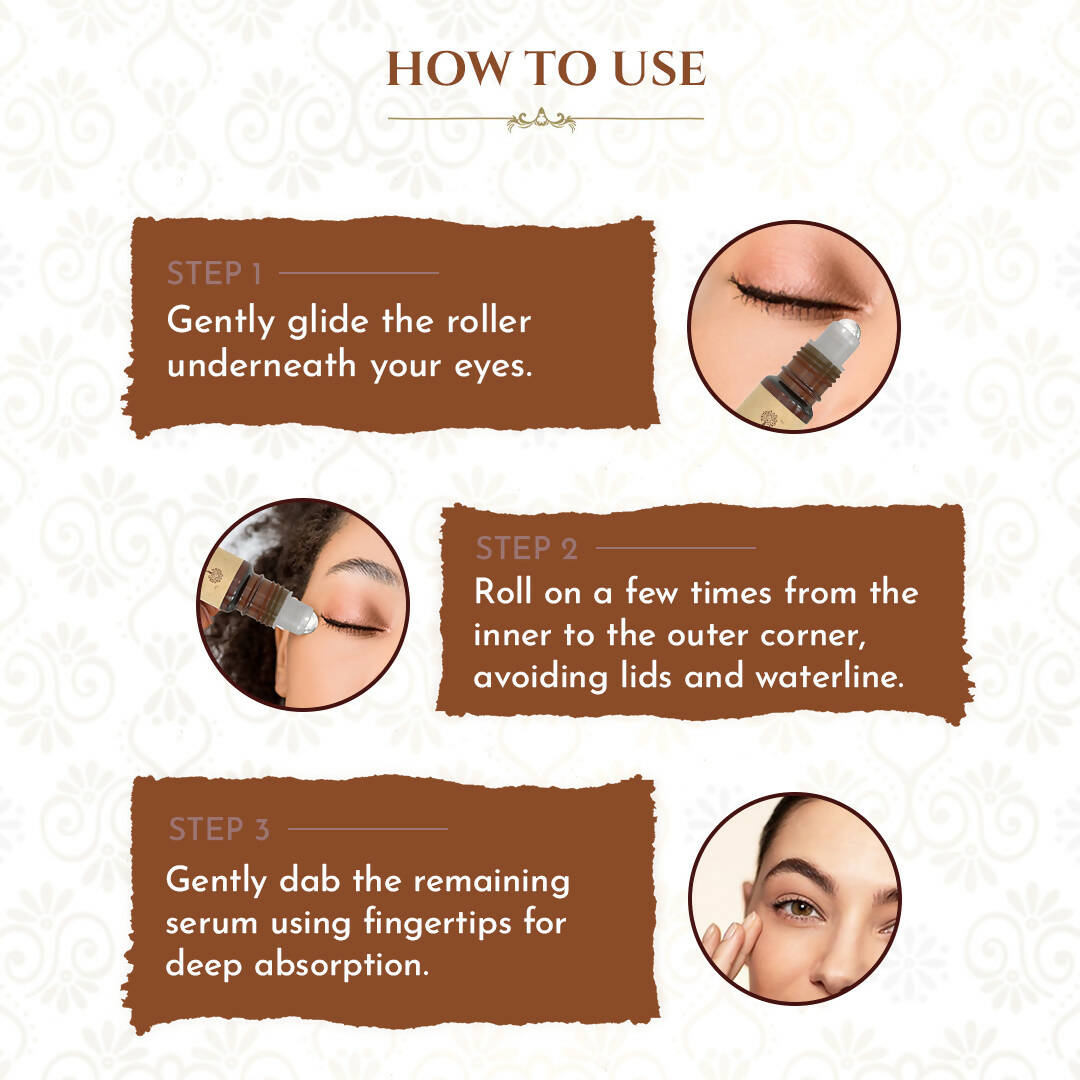 HOW TO USE

STEP 1

Gently glide the roller underneath your eyes.

STEP 2

Roll on a few times from the inner to the outer corner, avoiding lids and waterline.

STEP 3

Gently dab the remaining serum using fingertips for deep absorption.