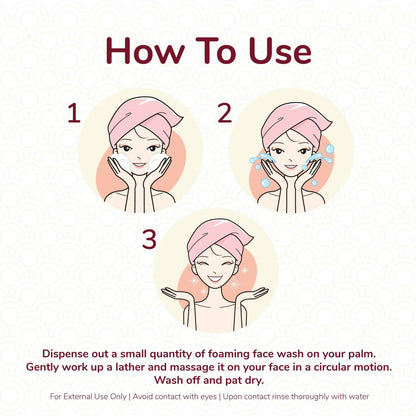 How To Use

1

2

3

Dispense out a small quantity of foaming face wash on your palm. Gently work up a lather and massage it on your face in a circular motion. Wash off and pat dry.

For External Use Only | Avoid contact with eyes | Upon contact rinse thoroughly with water