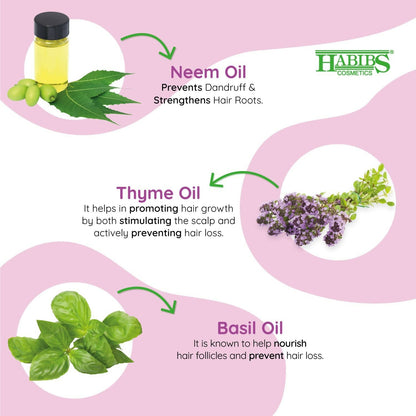 HABIBS®
COSMETICS

Neem Oil
Prevents Dandruff & Strengthens Hair Roots.

Thyme Oil
It helps in promoting hair growth by both stimulating the scalp and actively preventing hair loss.

Basil Oil
It is known to help nourish hair follicles and prevent hair loss.