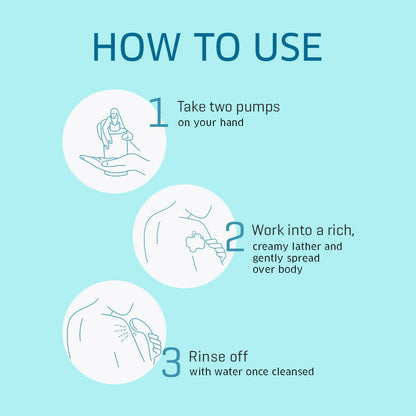 HOW TO USE

1 Take two pumps
on your hand

2 Work into a rich,
creamy lather and gently spread over body

3 Rinse off
with water once cleansed