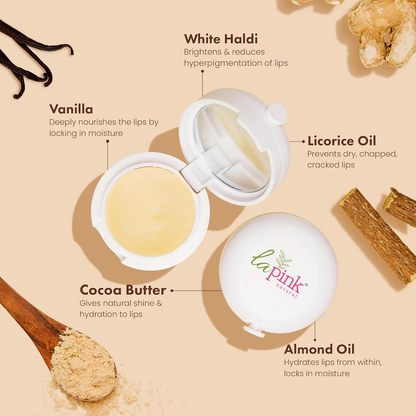 White Haldi
Brightens & reduces hyperpigmentation of lips

Vanilla
Deeply nourishes the lips by locking in moisture

Licorice Oil
Prevents dry, chapped, cracked lips

la pink®
natural

Cocoa Butter
Gives natural shine & hydration to lips

Almond Oil
Hydrates lips from within, locks in moisture