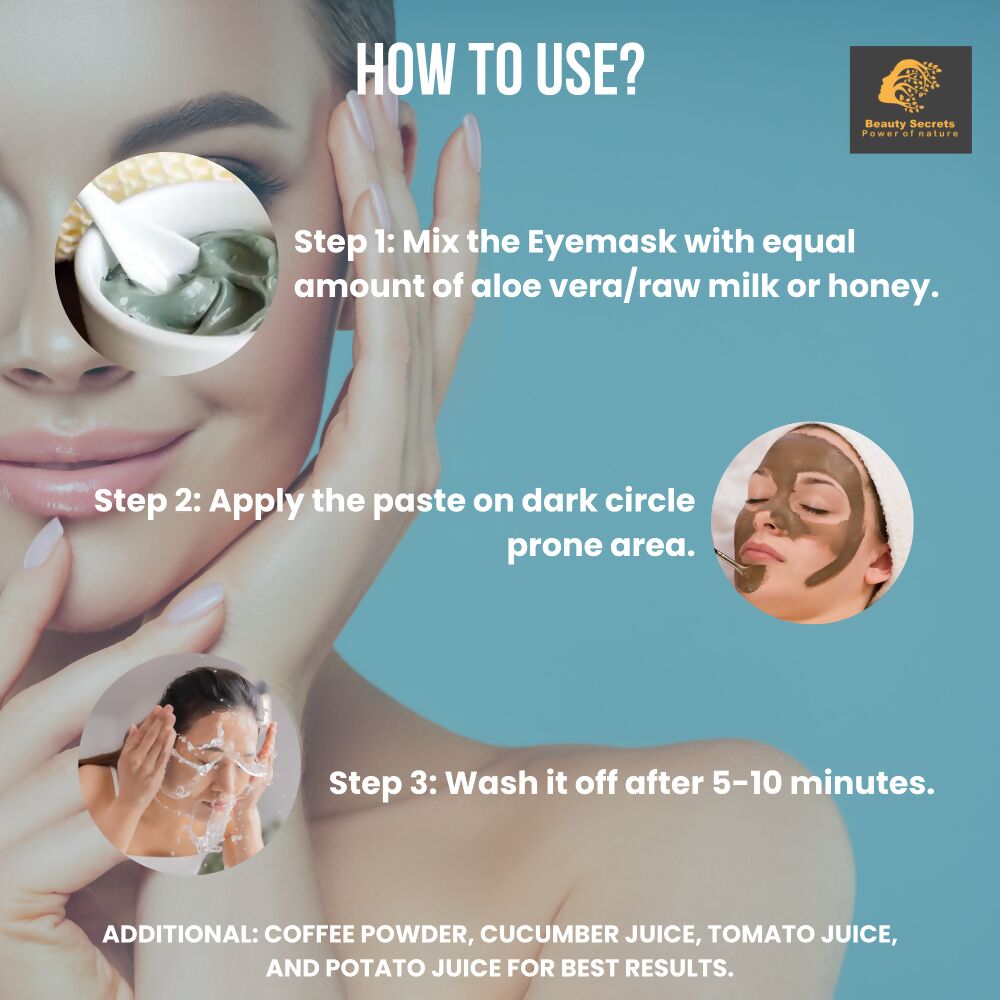 HOW TO USE?

Beauty Secrets
Power of nature

Step 1: Mix the Eyemask with equal amount of aloe vera/raw milk or honey.

Step 2: Apply the paste on dark circle prone area.

Step 3: Wash it off after 5-10 minutes.

ADDITIONAL: COFFEE POWDER, CUCUMBER JUICE, TOMATO JUICE, AND POTATO JUICE FOR BEST RESULTS.