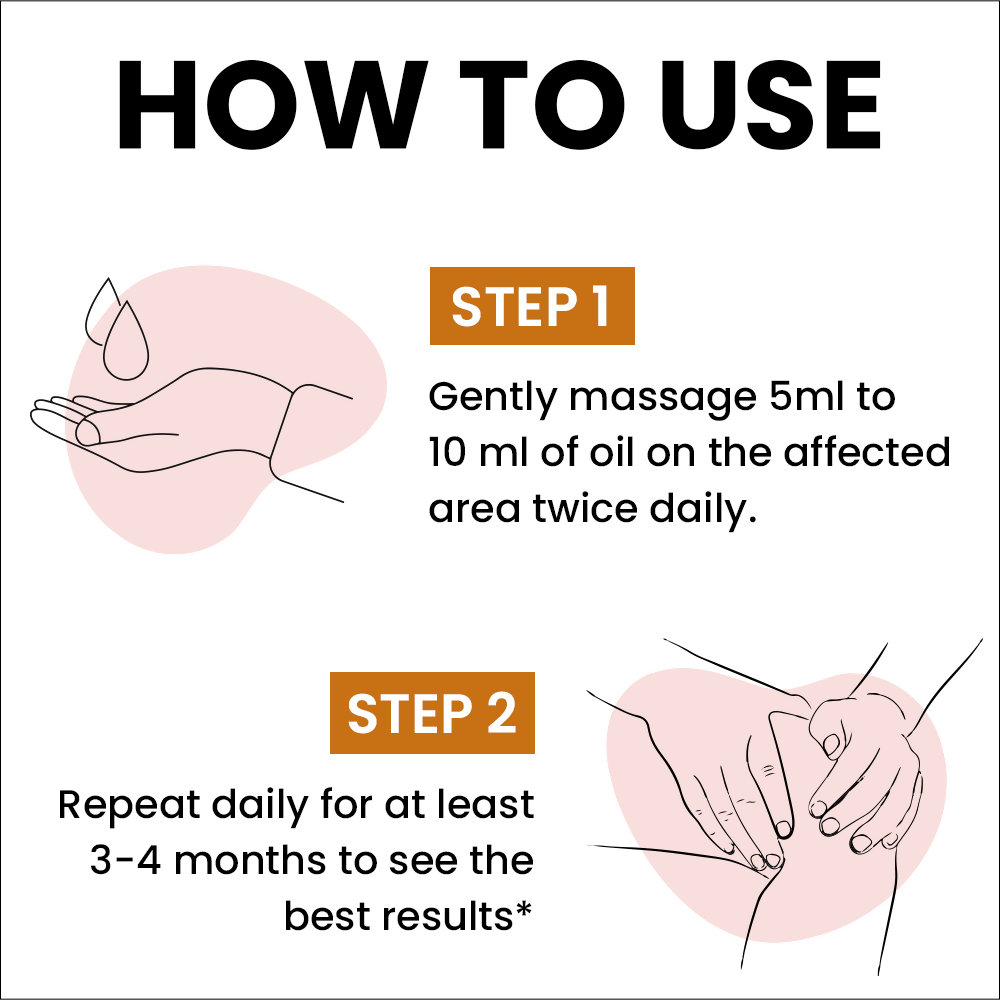 HOW TO USE

STEP 1

Gently massage 5ml to 10 ml of oil on the affected area twice daily.

STEP 2

Repeat daily for at least 3-4 months to see the best results*