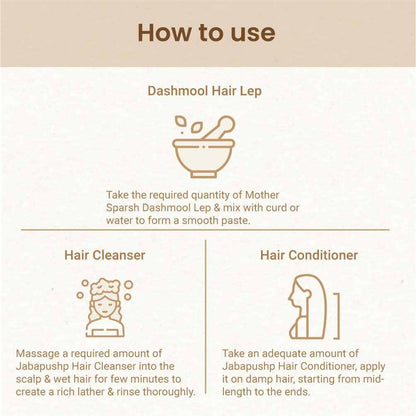 How to use

Dashmool Hair Lep

Take the required quantity of Mother Sparsh Dashmool Lep & mix with curd or water to form a smooth paste.

Hair Cleanser

Massage a required amount of Jabapushp Hair Cleanser into the scalp & wet hair for few minutes to create a rich lather & rinse thoroughly.

Hair Conditioner

Take an adequate amount of Jabapushp Hair Conditioner, apply it on damp hair, starting from mid-length to the ends.