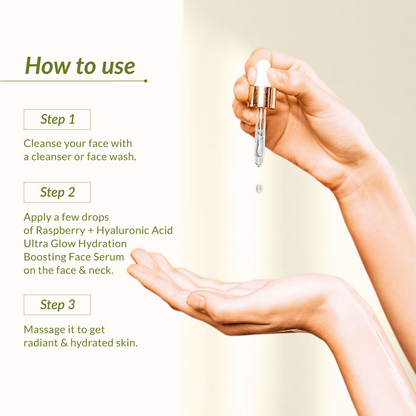 How to use

Step 1

Cleanse your face with a cleanser or face wash.

Step 2

Apply a few drops of Raspberry + Hyaluronic Acid Ultra Glow Hydration Boosting Face Serum on the face & neck.

Step 3

Massage it to get radiant & hydrated skin.