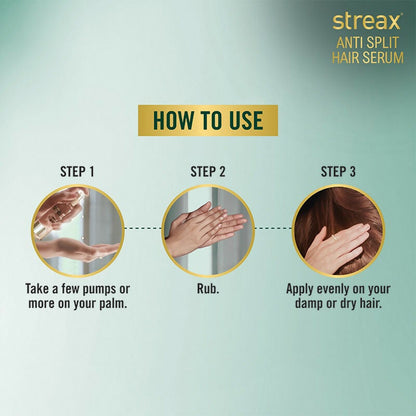 streax®
ANTI SPLIT
HAIR SERUM

HOW TO USE

STEP 1
Take a few pumps or more on your palm.

STEP 2
Rub.

STEP 3
Apply evenly on your damp or dry hair.