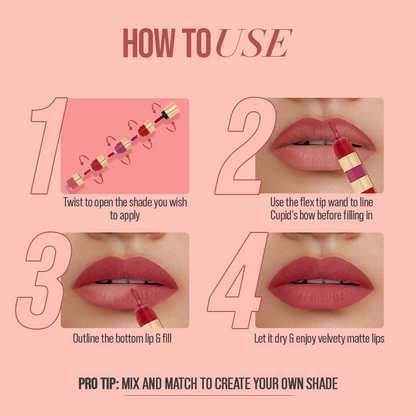 HOW TO USE

1

Twist to open the shade you wish to apply

2

Use the flex tip wand to line Cupid's bow before filling in

3

Outline the bottom lip & fill

4

Let it dry & enjoy velvety matte lips

PRO TIP: MIX AND MATCH TO CREATE YOUR OWN SHADE