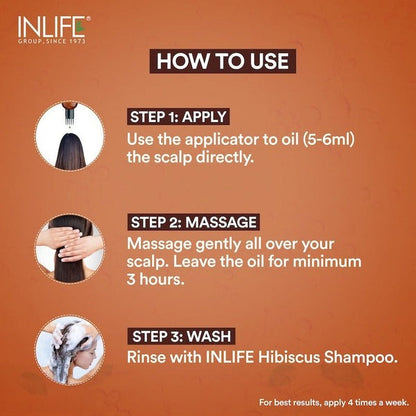 INLIFE®
GROUP, SINCE 1973

HOW TO USE

STEP 1: APPLY
Use the applicator to oil (5-6ml) the scalp directly.

STEP 2: MASSAGE
Massage gently all over your scalp. Leave the oil for minimum 3 hours.

STEP 3: WASH
Rinse with INLIFE Hibiscus Shampoo.

For best results, apply 4 times a week.