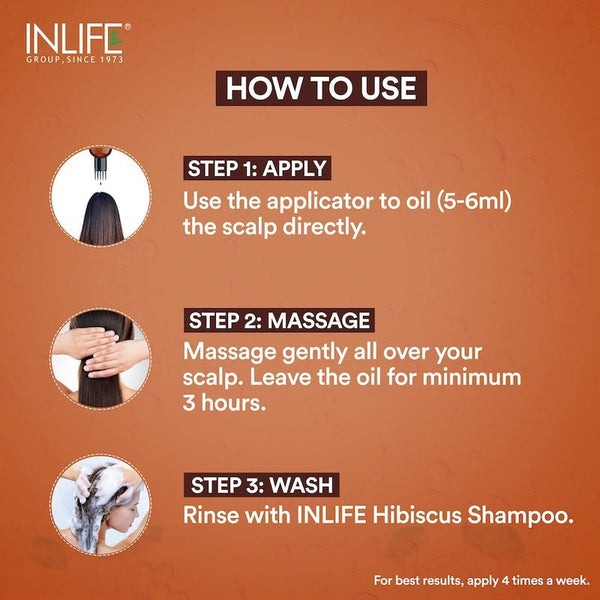 INLIFE®
GROUP, SINCE 1973

HOW TO USE

STEP 1: APPLY
Use the applicator to oil (5-6ml) the scalp directly.

STEP 2: MASSAGE
Massage gently all over your scalp. Leave the oil for minimum 3 hours.

STEP 3: WASH
Rinse with INLIFE Hibiscus Shampoo.

For best results, apply 4 times a week.