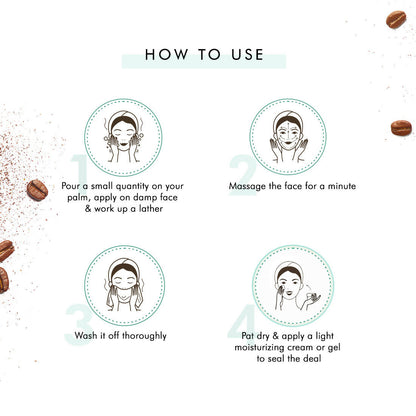 HOW TO USE

1
Pour a small quantity on your palm, apply on damp face & work up a lather

2
Massage the face for a minute

3
Wash it off thoroughly

4
Pat dry & apply a light moisturizing cream or gel to seal the deal