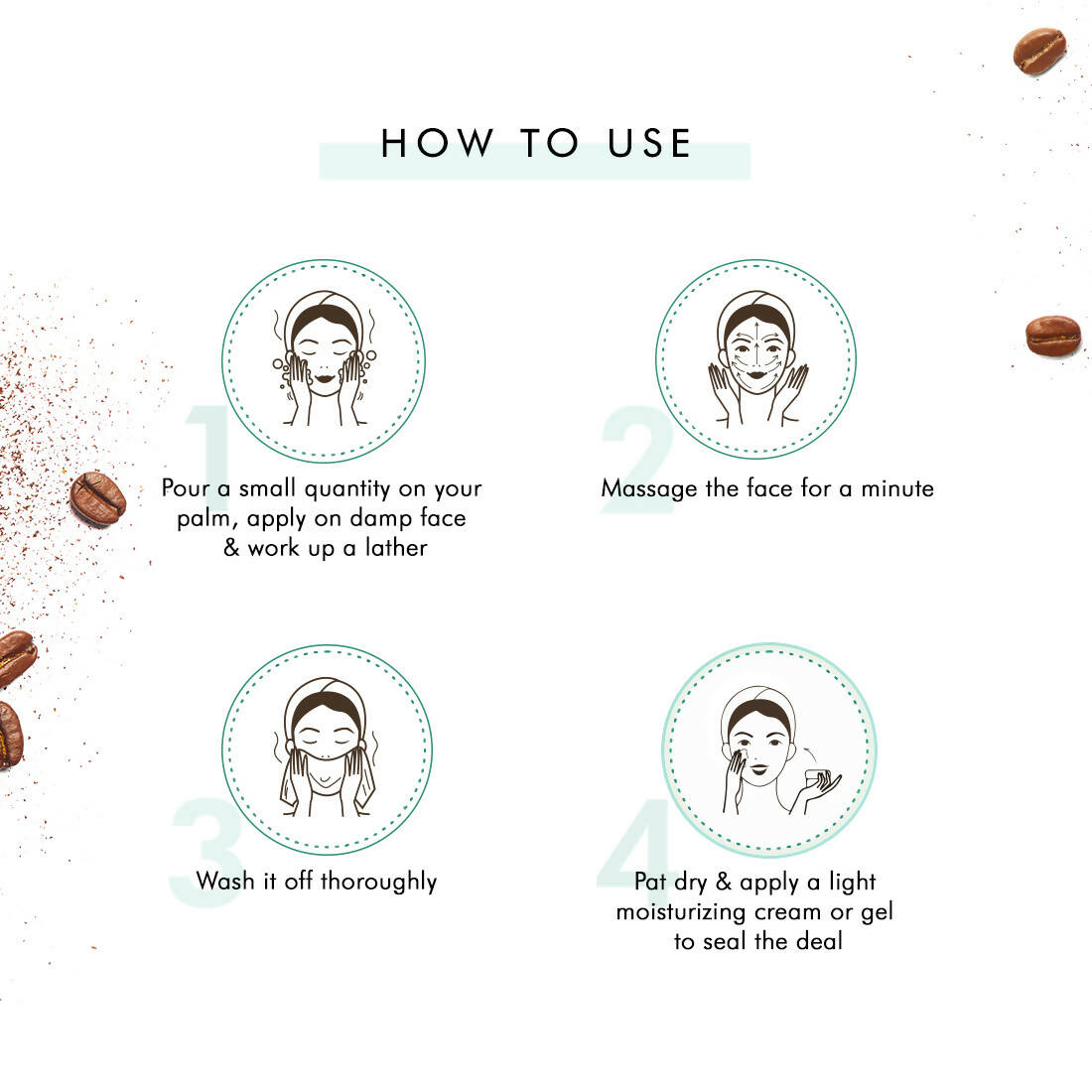 HOW TO USE

1
Pour a small quantity on your palm, apply on damp face & work up a lather

2
Massage the face for a minute

3
Wash it off thoroughly

4
Pat dry & apply a light moisturizing cream or gel to seal the deal