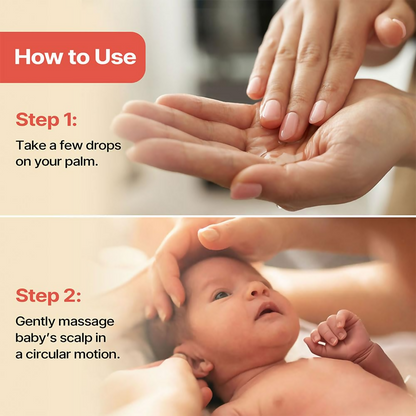 How to Use

Step 1:

Take a few drops on your palm.

Step 2:

Gently massage baby's scalp in a circular motion.