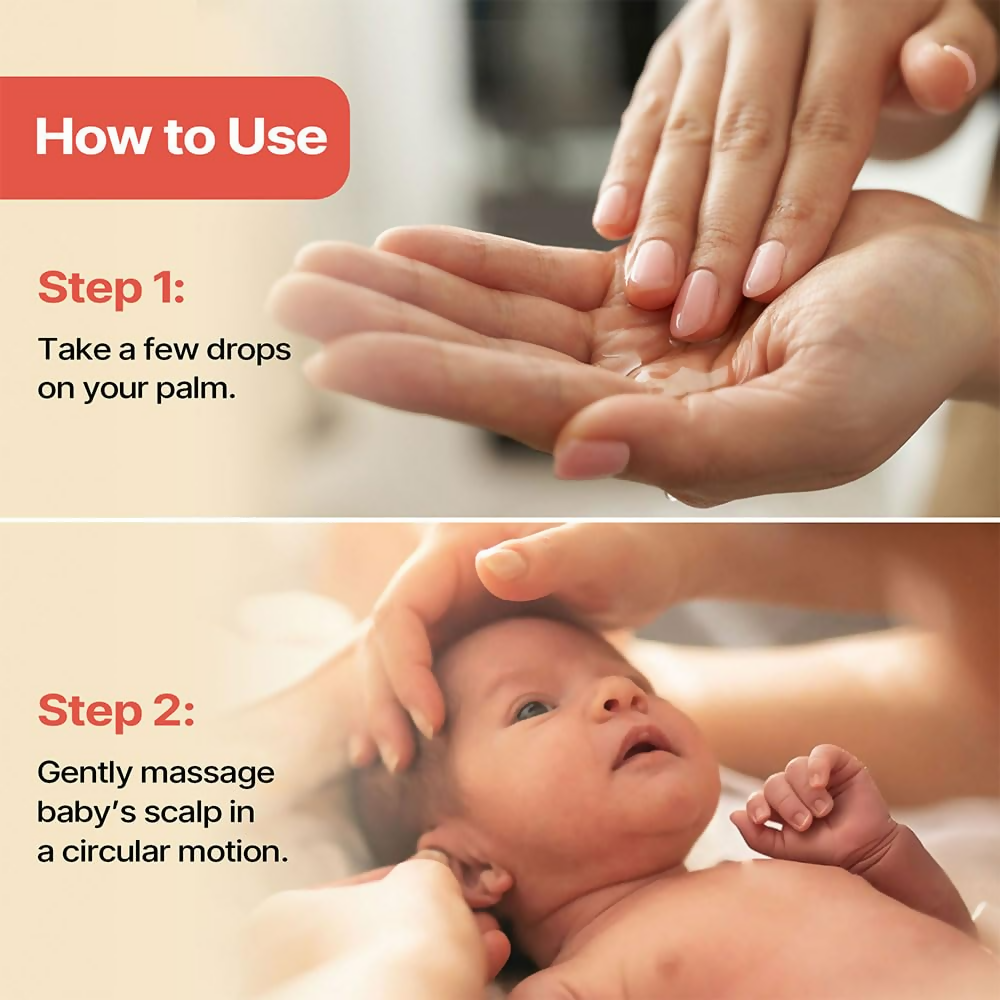 How to Use

Step 1:

Take a few drops on your palm.

Step 2:

Gently massage baby's scalp in a circular motion.