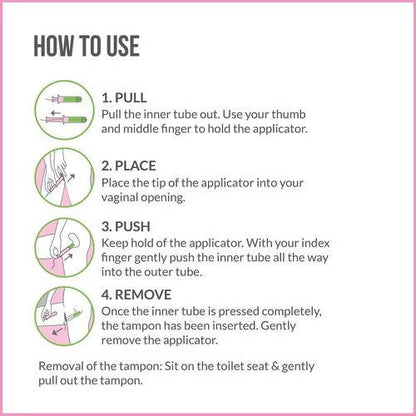 HOW TO USE

1. PULL
Pull the inner tube out. Use your thumb and middle finger to hold the applicator.

2. PLACE
Place the tip of the applicator into your vaginal opening.

3. PUSH
Keep hold of the applicator. With your index finger gently push the inner tube all the way into the outer tube.

4. REMOVE
Once the inner tube is pressed completely, the tampon has been inserted. Gently remove the applicator.

Removal of the tampon: Sit on the toilet seat & gently pull out the tampon.