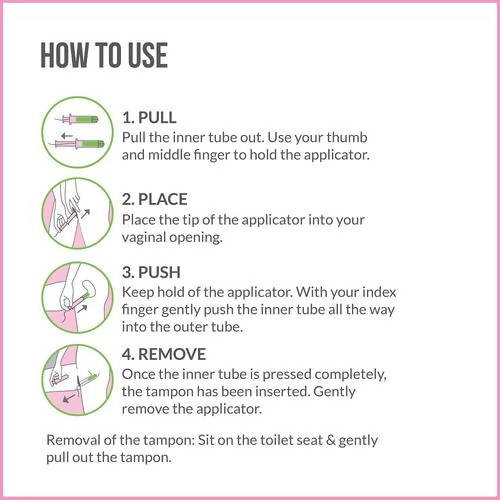 HOW TO USE

1. PULL
Pull the inner tube out. Use your thumb and middle finger to hold the applicator.

2. PLACE
Place the tip of the applicator into your vaginal opening.

3. PUSH
Keep hold of the applicator. With your index finger gently push the inner tube all the way into the outer tube.

4. REMOVE
Once the inner tube is pressed completely, the tampon has been inserted. Gently remove the applicator.

Removal of the tampon: Sit on the toilet seat & gently pull out the tampon.