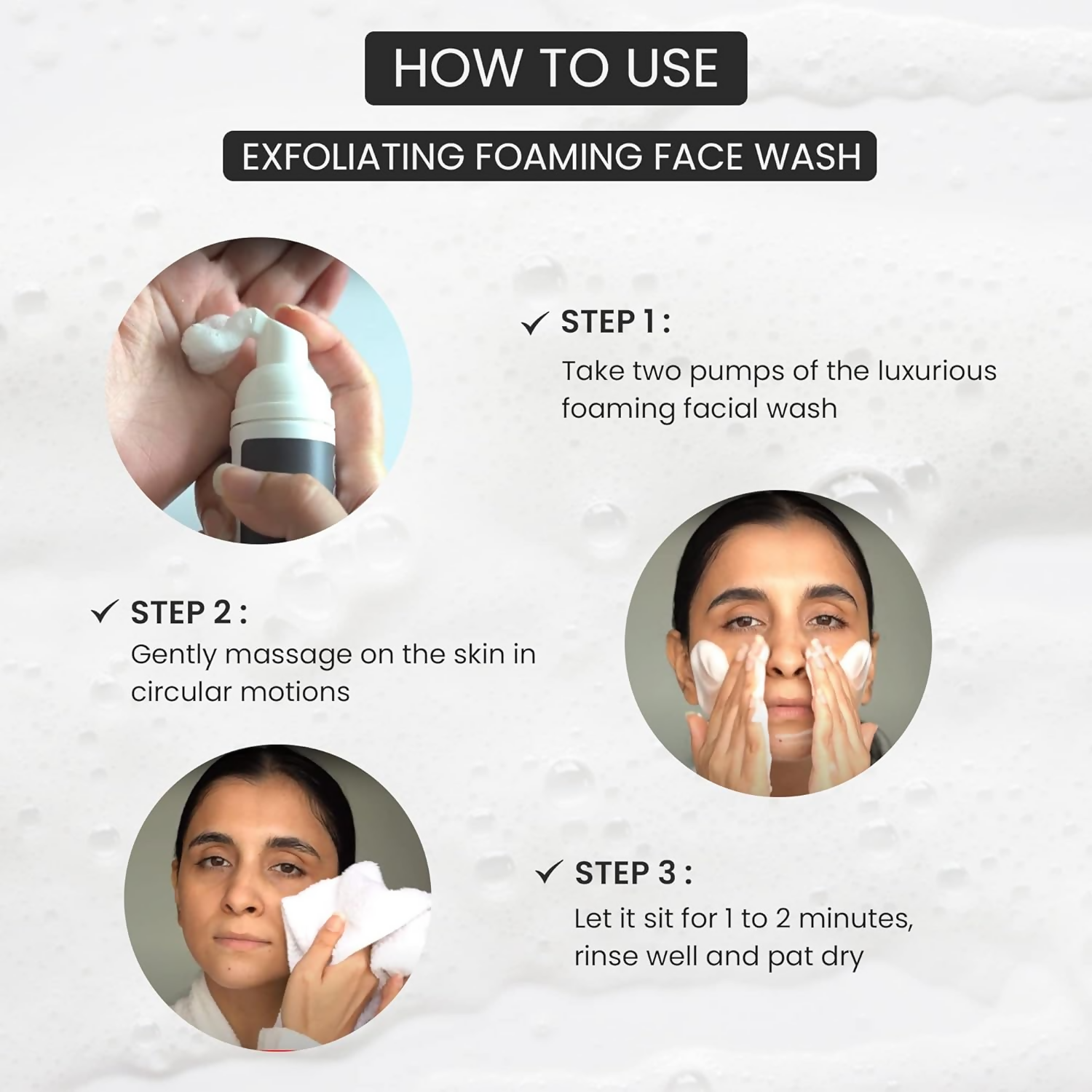 HOW TO USE

EXFOLIATING FOAMING FACE WASH

✓ STEP 1 :
Take two pumps of the luxurious foaming facial wash

✓ STEP 2 :
Gently massage on the skin in circular motions

✓ STEP 3 :
Let it sit for 1 to 2 minutes, rinse well and pat dry