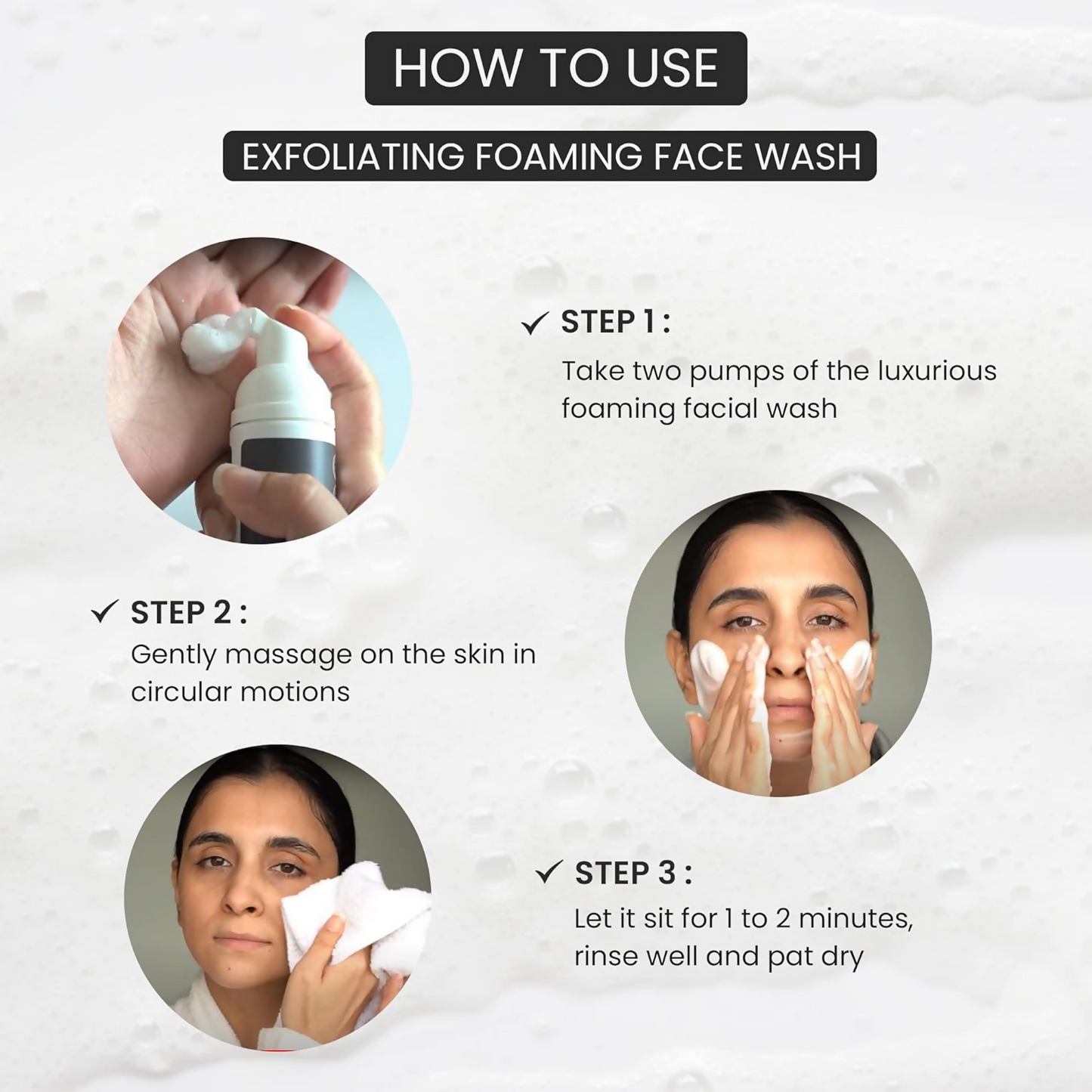 HOW TO USE

EXFOLIATING FOAMING FACE WASH

✓ STEP 1 :
Take two pumps of the luxurious foaming facial wash

✓ STEP 2 :
Gently massage on the skin in circular motions

✓ STEP 3 :
Let it sit for 1 to 2 minutes, rinse well and pat dry