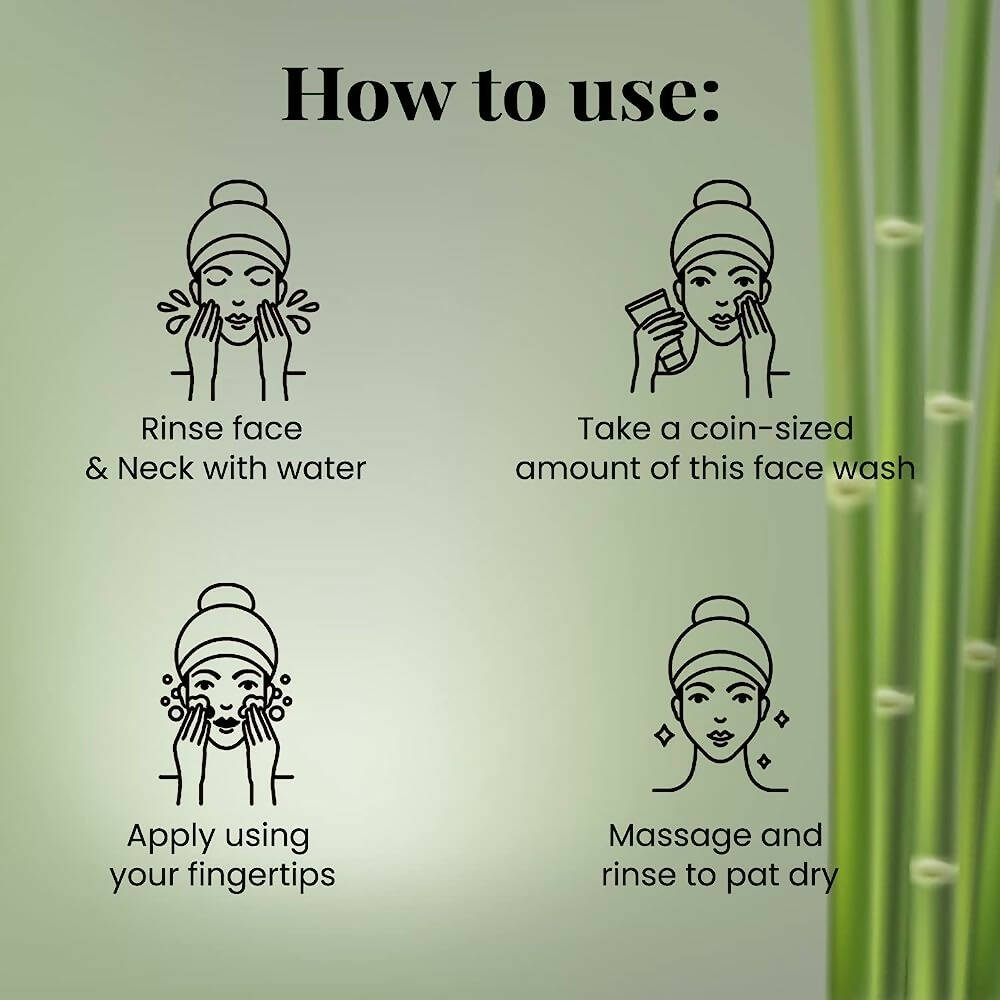 How to use:

Rinse face & Neck with water

Take a coin-sized amount of this face wash

Apply using your fingertips

Massage and rinse to pat dry