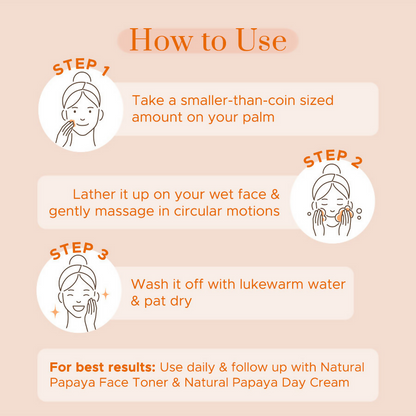 How to Use

STEP 1

Take a smaller-than-coin sized amount on your palm

STEP 2

Lather it up on your wet face & gently massage in circular motions

STEP 3

Wash it off with lukewarm water & pat dry

For best results: Use daily & follow up with Natural Papaya Face Toner & Natural Papaya Day Cream