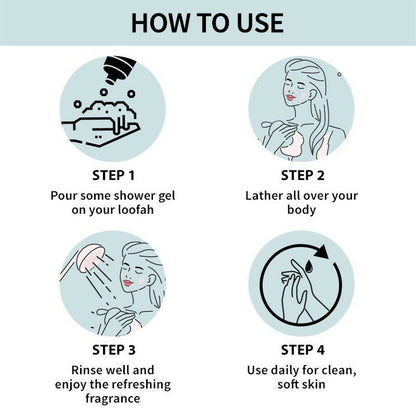 HOW TO USE

STEP 1
Pour some shower gel on your loofah

STEP 2
Lather all over your body

STEP 3
Rinse well and enjoy the refreshing fragrance

STEP 4
Use daily for clean, soft skin