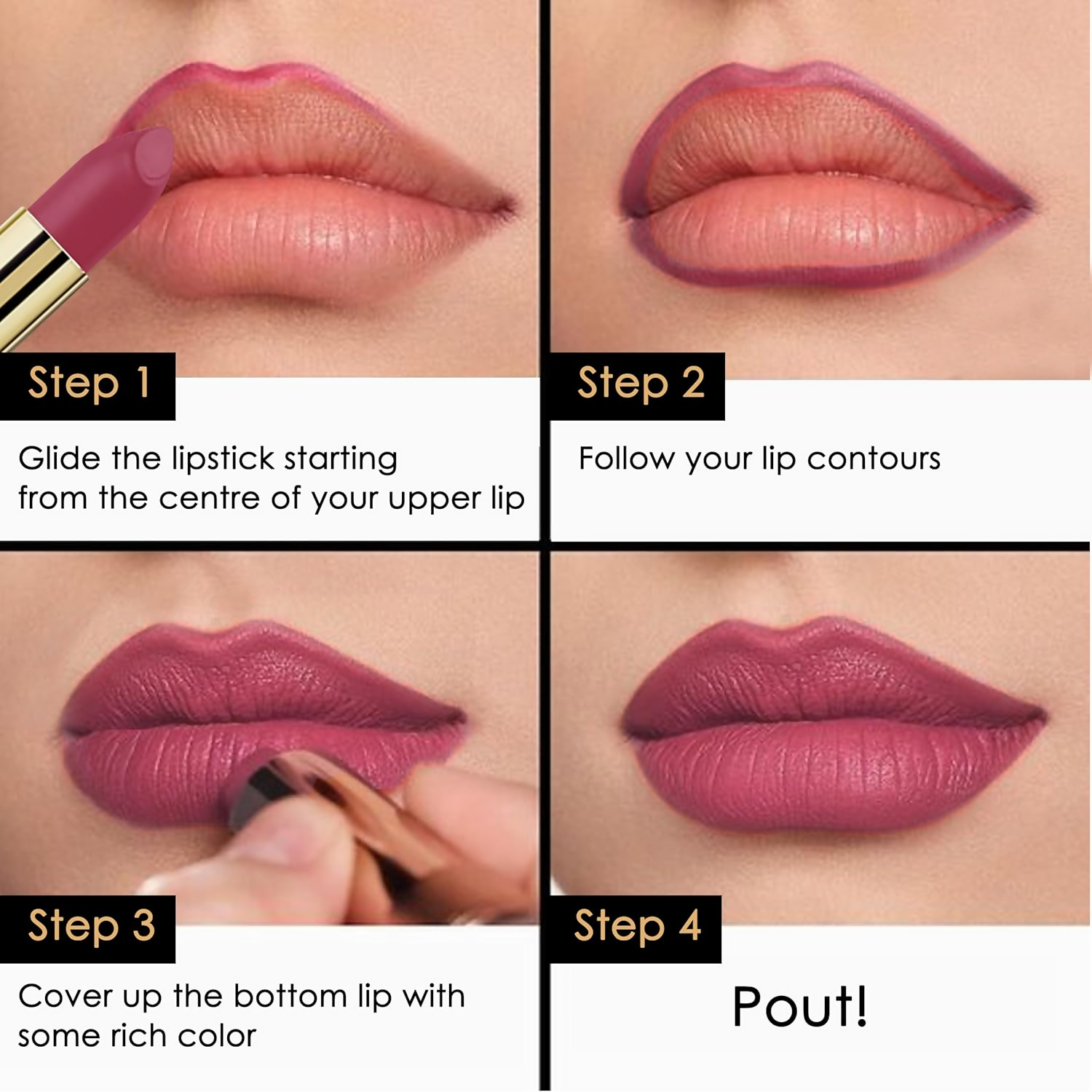 Step 1

Glide the lipstick starting from the centre of your upper lip

Step 2

Follow your lip contours

Step 3

Cover up the bottom lip with some rich color

Step 4

Pout!