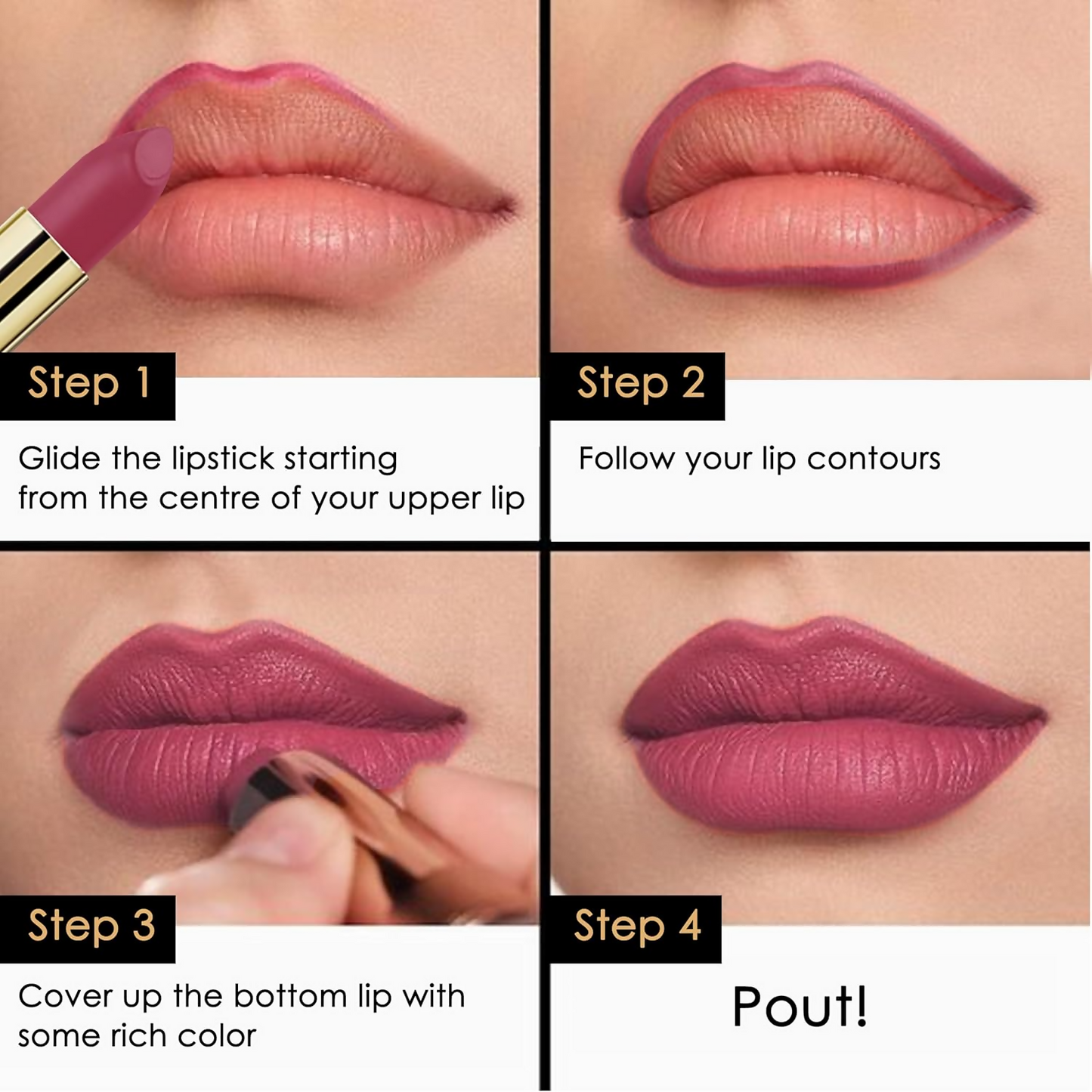 Step 1

Glide the lipstick starting from the centre of your upper lip

Step 2

Follow your lip contours

Step 3

Cover up the bottom lip with some rich color

Step 4

Pout!